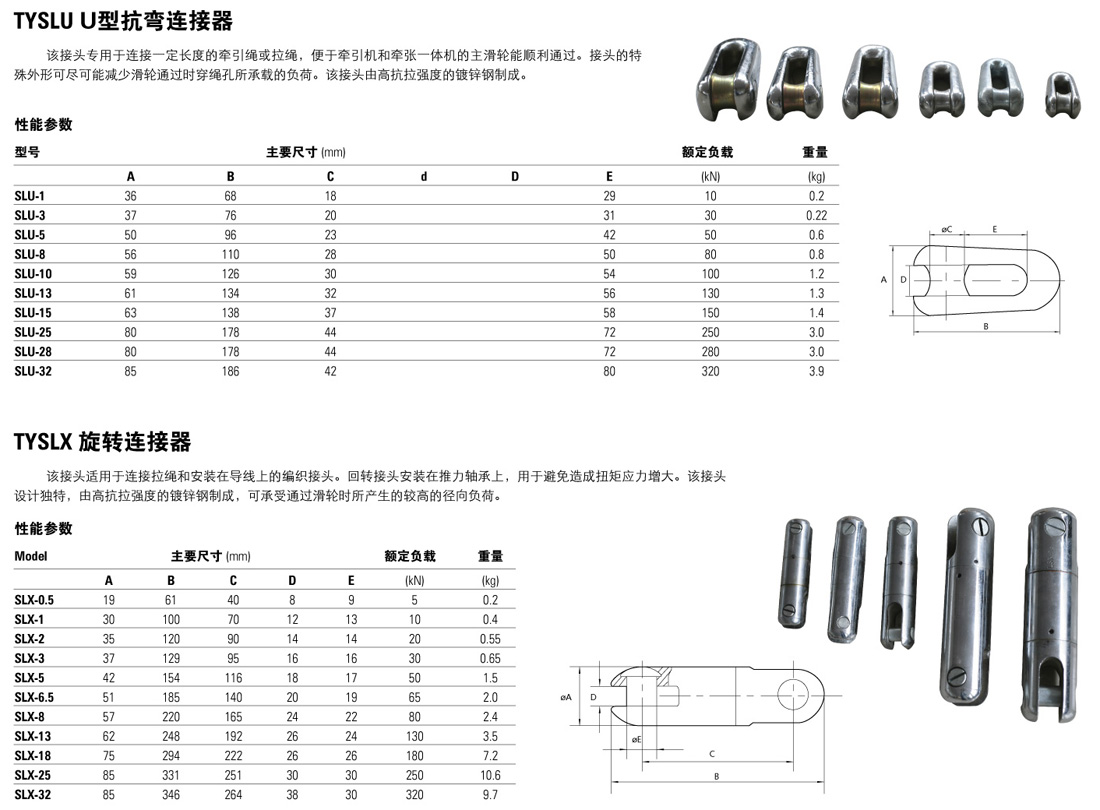 TYSLU U型抗弯连接器

该接头专用于连接一定长度的牵引绳或拉绳，便于牵引机和牵张一体机的主滑轮能顺利通过。接头的特殊外形可尽可能减少滑轮通过时穿绳孔所承载的负荷。该接头由高抗拉强度的镀锌钢制成。

性能参数

| 型号 | 主要尺寸 (mm) | | | | | | 额定负载 | 重量 |
|---|---|---|---|---|---|---|---|---|
| | A | B | C | d | D | E | (kN) | (kg) |
| SLU-1 | 36 | 68 | 18 | | | 29 | 10 | 0.2 |
| SLU-3 | 37 | 76 | 20 | | | 31 | 30 | 0.22 |
| SLU-5 | 50 | 96 | 23 | | | 42 | 50 | 0.6 |
| SLU-8 | 56 | 110 | 28 | | | 50 | 80 | 0.8 |
| SLU-10 | 59 | 126 | 30 | | | 54 | 100 | 1.2 |
| SLU-13 | 61 | 134 | 32 | | | 56 | 130 | 1.3 |
| SLU-15 | 63 | 138 | 37 | | | 58 | 150 | 1.4 |
| SLU-25 | 80 | 178 | 44 | | | 72 | 250 | 3.0 |
| SLU-28 | 80 | 178 | 44 | | | 72 | 280 | 3.0 |
| SLU-32 | 85 | 186 | 42 | | | 80 | 320 | 3.9 |

øC E A D B

TYSLX 旋转连接器

该接头适用于连接拉绳和安装在导线上的编织接头。回转接头安装在推力轴承上，用于避免造成扭矩应力增大。该接头设计独特，由高抗拉强度的镀锌钢制成，可承受通过滑轮时所产生的较高的径向负荷。

性能参数

| Model | 主要尺寸 (mm) | | | | | 额定负载 | 重量 |
|---|---|---|---|---|---|---|---|
| | A | B | C | D | E | (kN) | (kg) |
| SLX-0.5 | 19 | 61 | 40 | 8 | 9 | 5 | 0.2 |
| SLX-1 | 30 | 100 | 70 | 12 | 13 | 10 | 0.4 |
| SLX-2 | 35 | 120 | 90 | 14 | 14 | 20 | 0.55 |
| SLX-3 | 37 | 129 | 95 | 16 | 16 | 30 | 0.65 |
| SLX-5 | 42 | 154 | 116 | 18 | 17 | 50 | 1.5 |
| SLX-6.5 | 51 | 185 | 140 | 20 | 19 | 65 | 2.0 |
| SLX-8 | 57 | 220 | 165 | 24 | 22 | 80 | 2.4 |
| SLX-13 | 62 | 248 | 192 | 26 | 24 | 130 | 3.5 |
| SLX-18 | 75 | 294 | 222 | 26 | 26 | 180 | 7.2 |
| SLX-25 | 85 | 331 | 251 | 30 | 30 | 250 | 10.6 |
| SLX-32 | 85 | 346 | 264 | 38 | 30 | 320 | 9.7 |

øA D øE C B